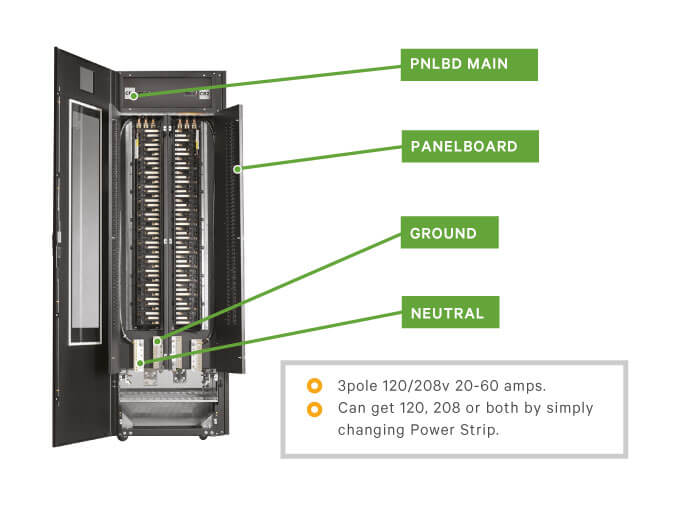 PNLBD MAIN

PANELBOARD

GROUND

NEUTRAL

3pole 120/208v 20-60 amps.
Can get 120, 208 or both by simply changing Power Strip.