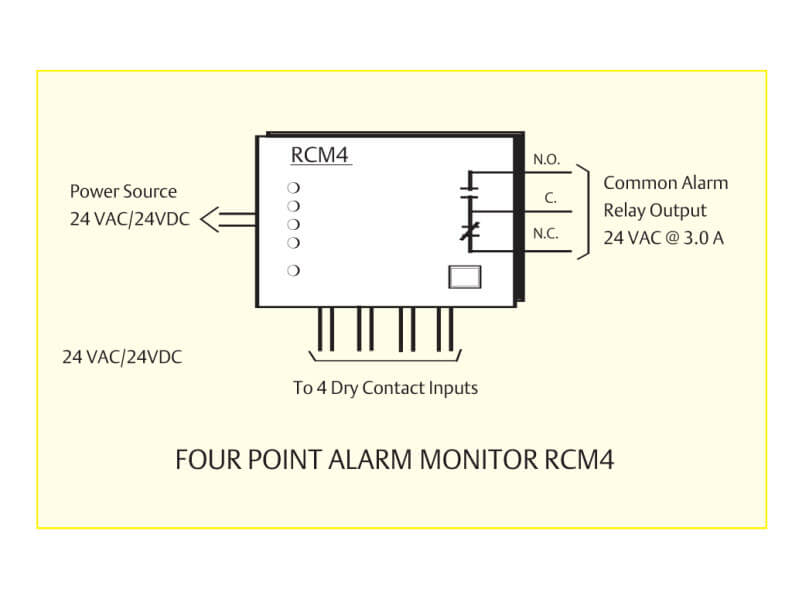 RCM4

Power Source
24 VAC/24VDC

N.O.
C.
N.C.

Common Alarm
Relay Output
24 VAC @ 3.0 A

24 VAC/24VDC

To 4 Dry Contact Inputs

FOUR POINT ALARM MONITOR RCM4