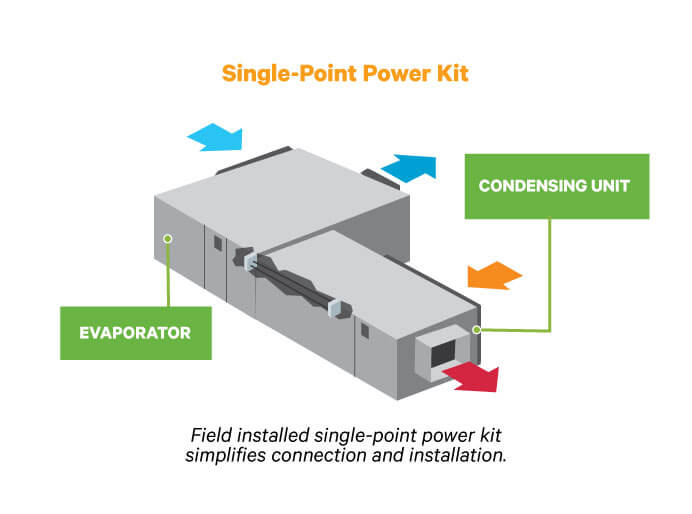 Single-Point Power Kit

CONDENSING UNIT

EVAPORATOR

Field installed single-point power kit simplifies connection and installation.