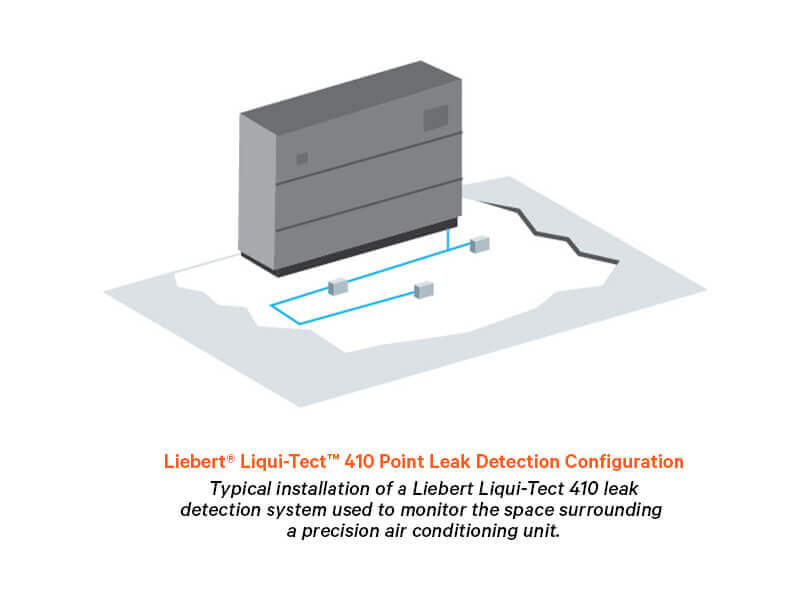 Liebert® Liqui-Tect™ 410 Point Leak Detection Configuration

Typical installation of a Liebert Liqui-Tect 410 leak detection system used to monitor the space surrounding a precision air conditioning unit.